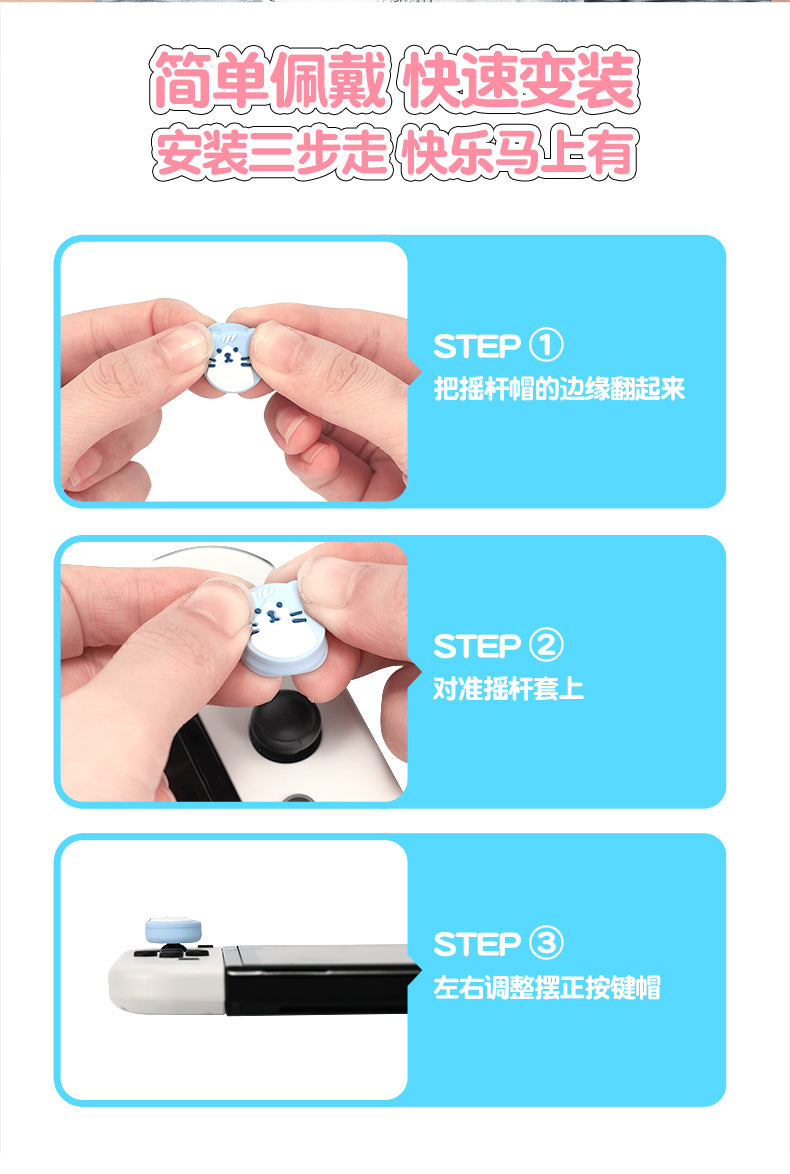 简单佩戴 快速变装
安装三步走 快乐马上有

STEP ①
把摇杆帽的边缘翻起来

STEP ②
对准摇杆套上

STEP ③
左右调整摆正按键帽