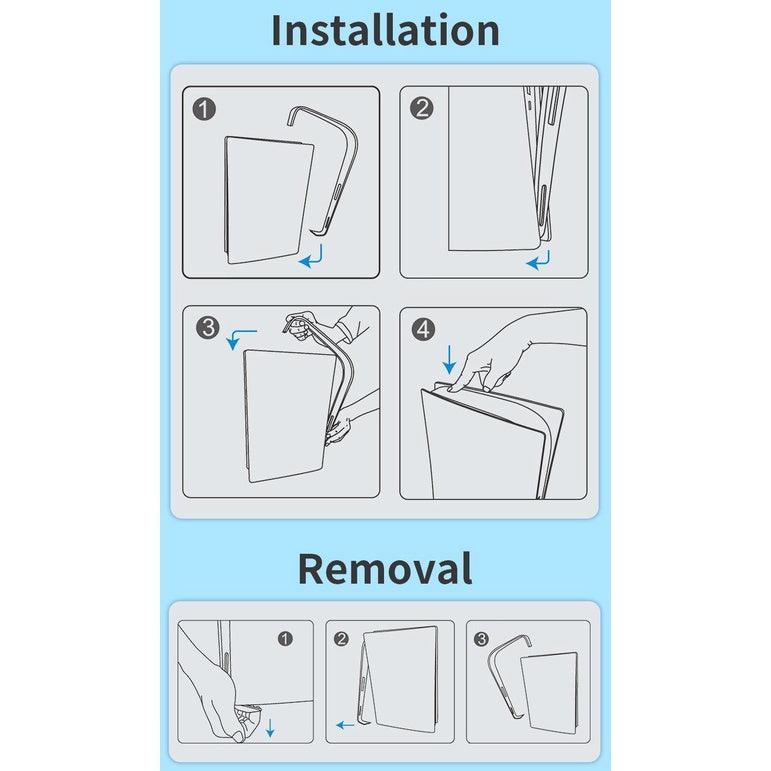 Installation

1

2

3

4

Removal

1

2

3