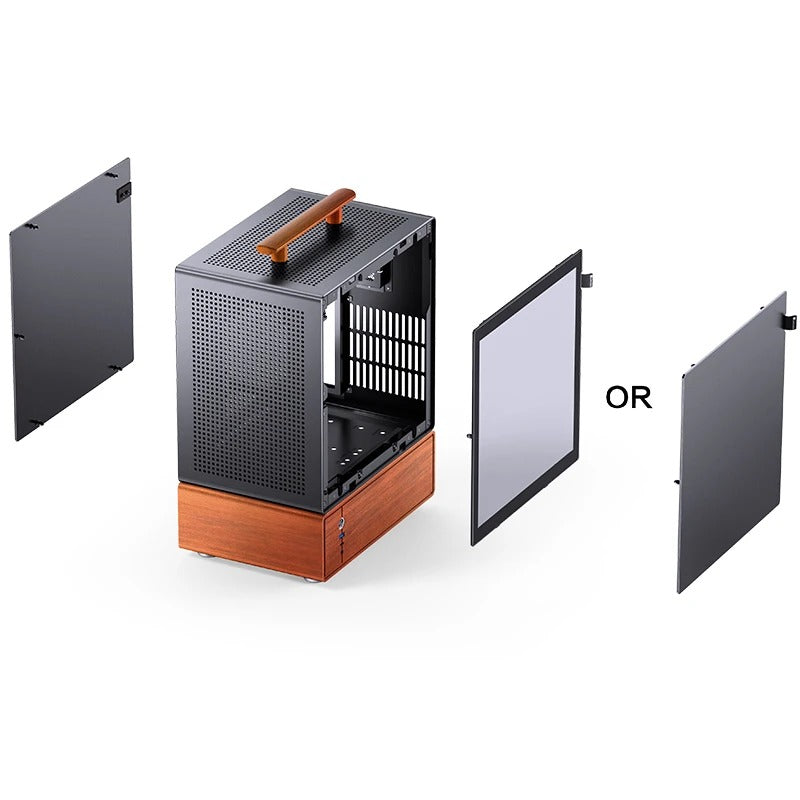 OR