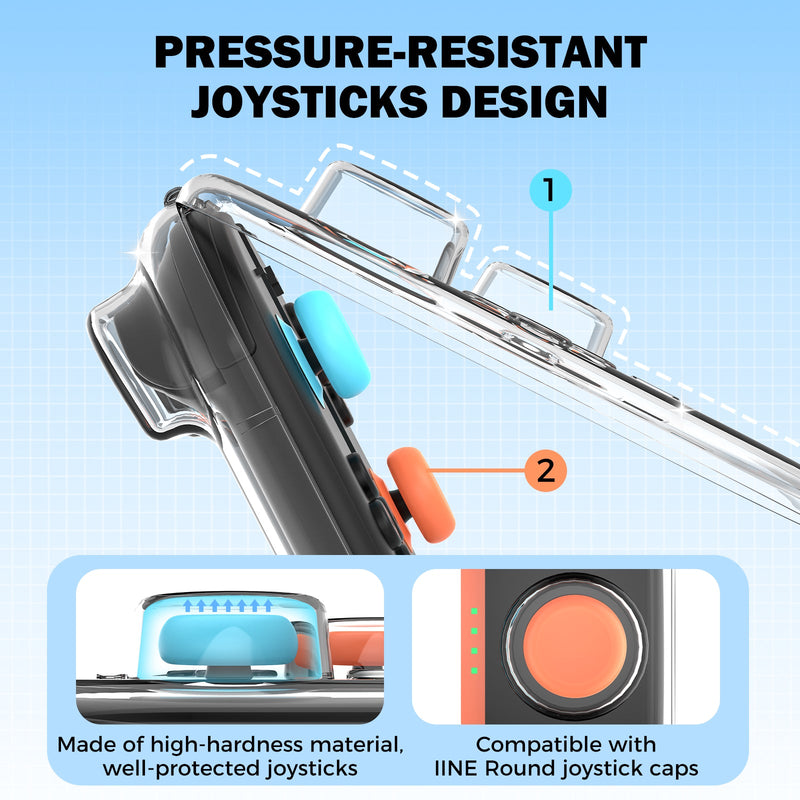 PRESSURE-RESISTANT JOYSTICKS DESIGN

1

2

Made of high-hardness material, well-protected joysticks

Compatible with IINE Round joystick caps