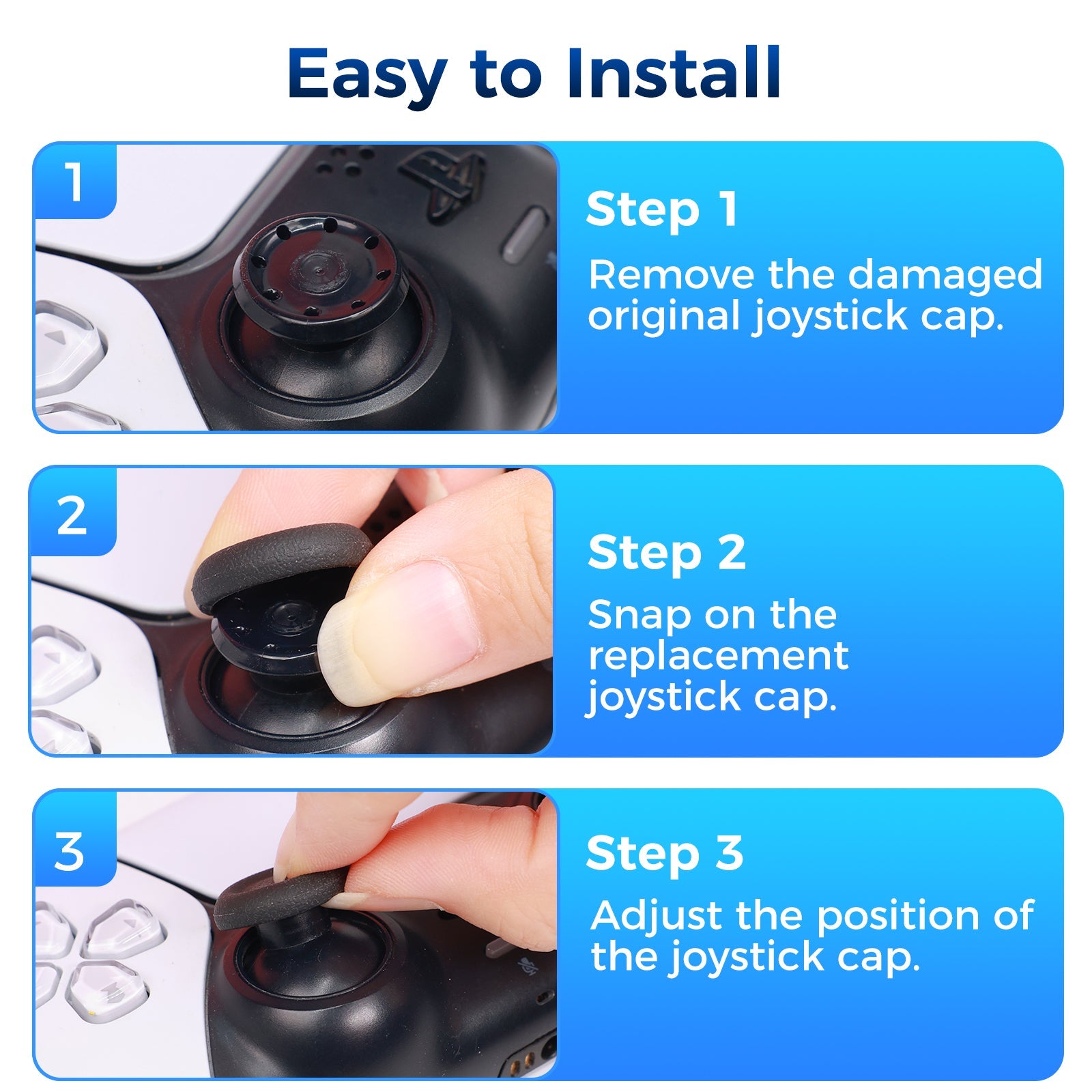 Easy to Install

1

Step 1

Remove the damaged original joystick cap.

2

Step 2

Snap on the replacement joystick cap.

3

Step 3

Adjust the position of the joystick cap.