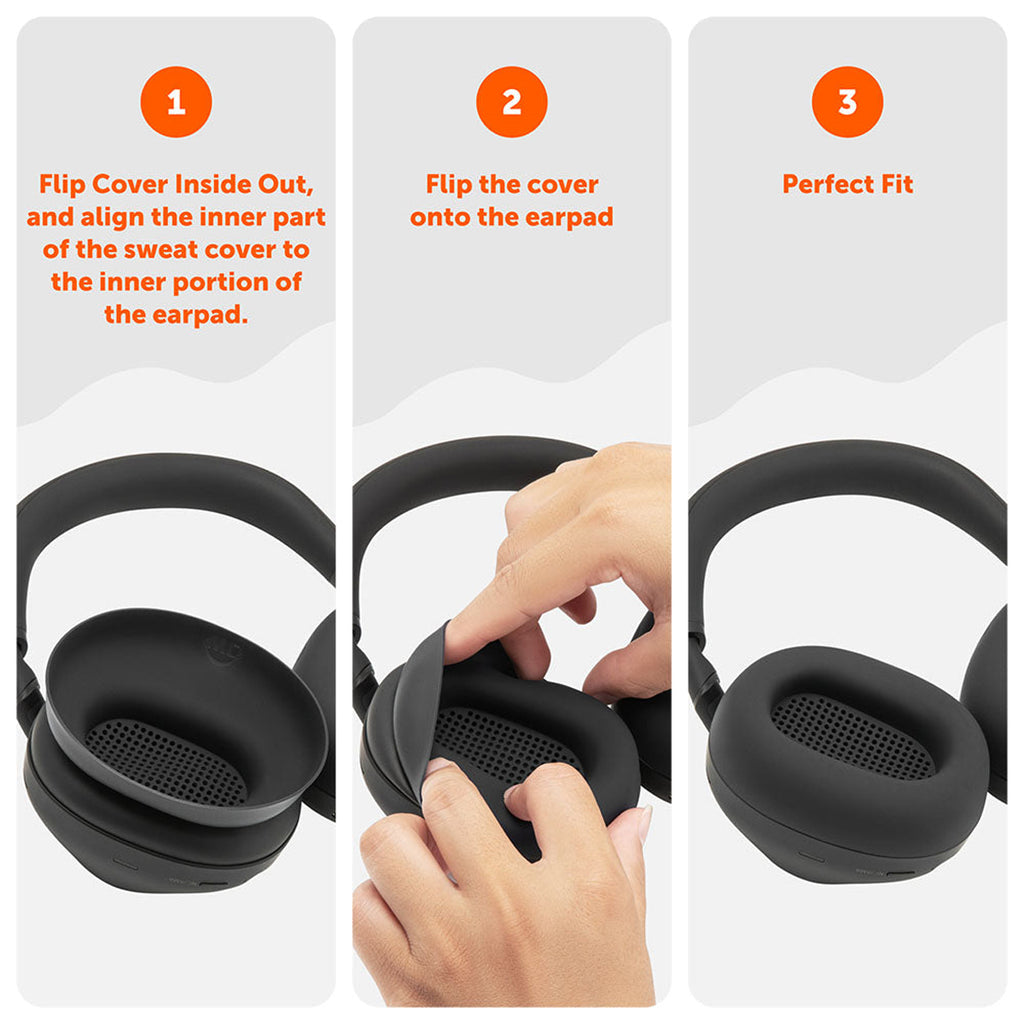 1

Flip Cover Inside Out, and align the inner part of the sweat cover to the inner portion of the earpad.

2

Flip the cover onto the earpad

3

Perfect Fit