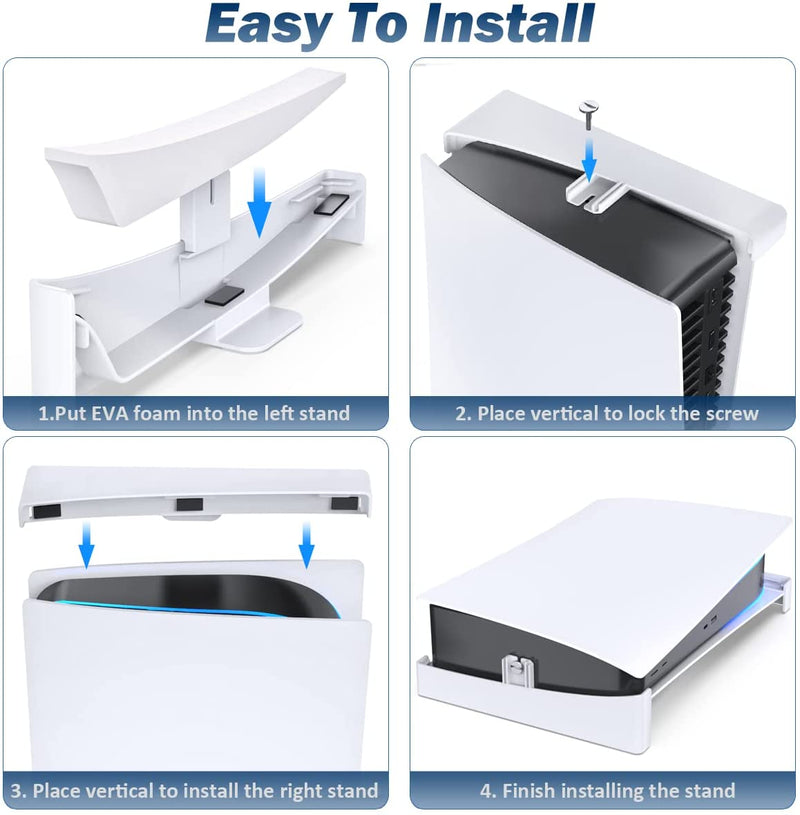 Easy To Install

1.Put EVA foam into the left stand

2. Place vertical to lock the screw

3. Place vertical to install the right stand

4. Finish installing the stand