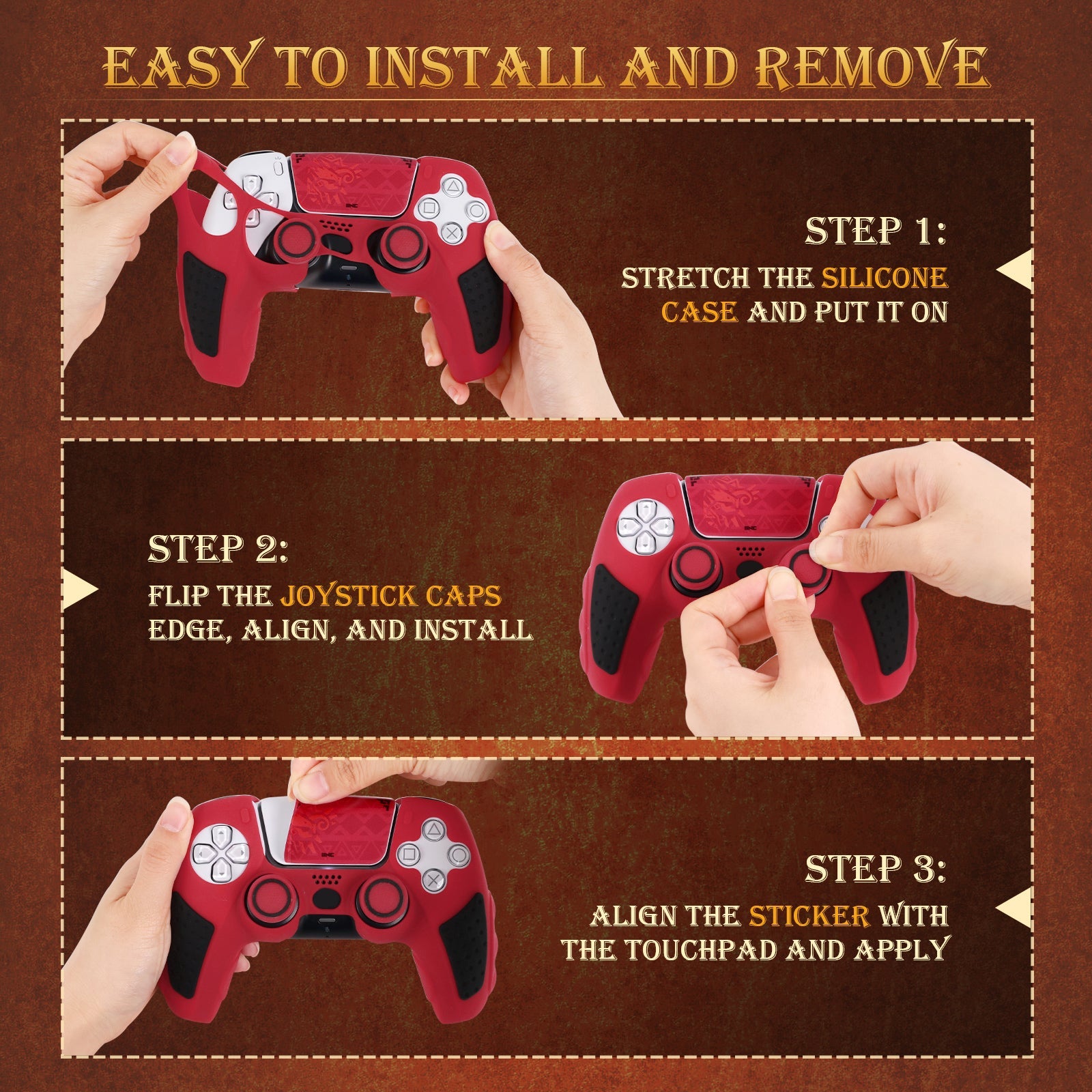 EASY TO INSTALL AND REMOVE

STEP 1:
STRETCH THE SILICONE CASE AND PUT IT ON

STEP 2:
FLIP THE JOYSTICK CAPS EDGE, ALIGN, AND INSTALL

STEP 3:
ALIGN THE STICKER WITH THE TOUCHPAD AND APPLY