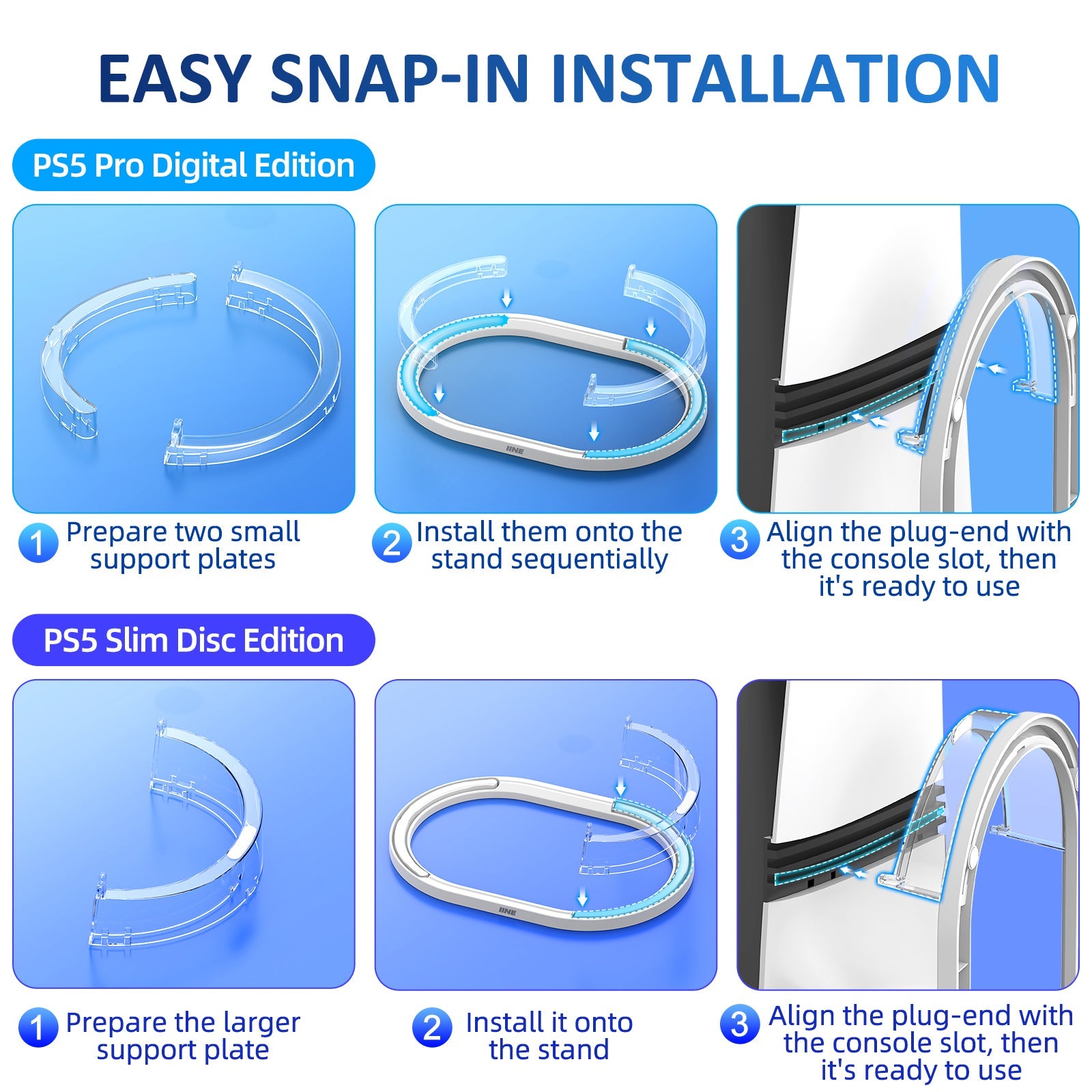 EASY SNAP-IN INSTALLATION

PS5 Pro Digital Edition

IINE

1 Prepare two small support plates

2 Install them onto the stand sequentially

3 Align the plug-end with the console slot, then it's ready to use

PS5 Slim Disc Edition

IINE

1 Prepare the larger support plate

2 Install it onto the stand

3 Align the plug-end with the console slot, then it's ready to use