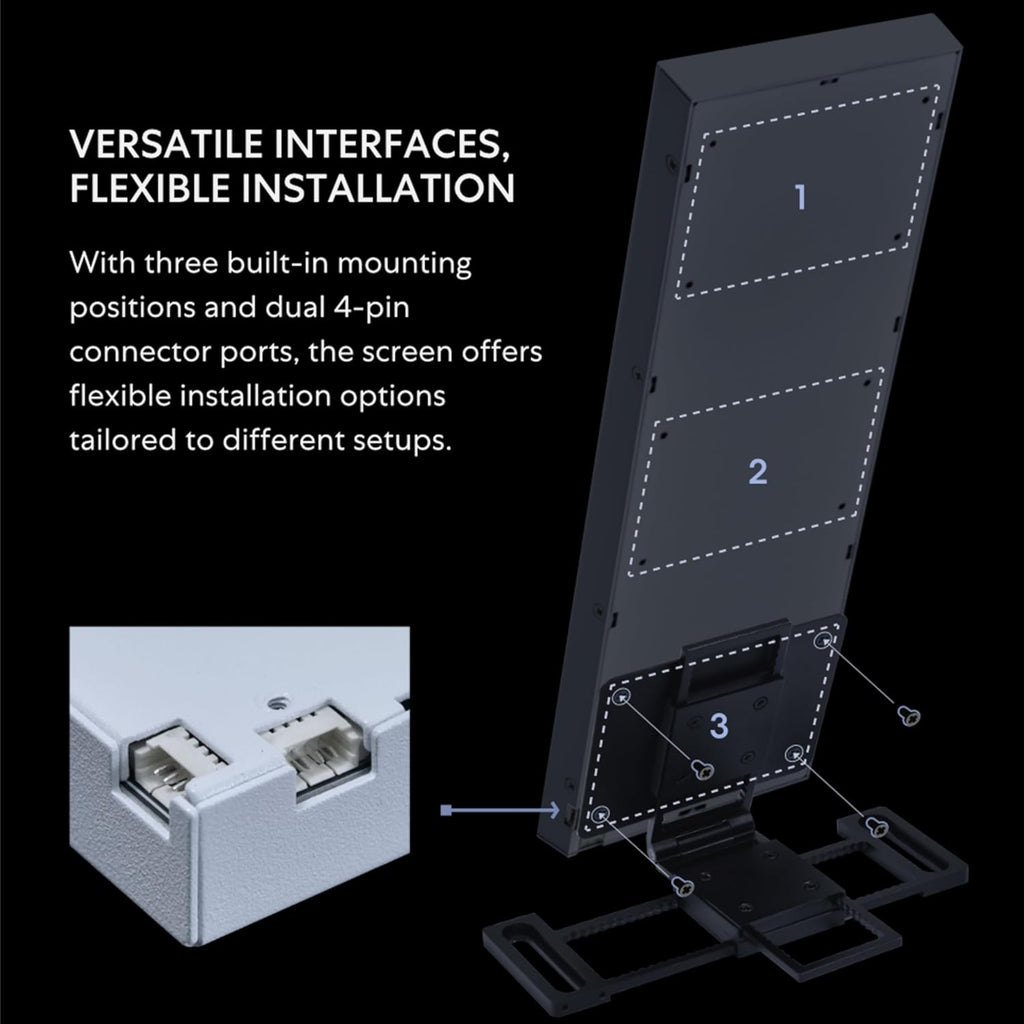 VERSATILE INTERFACES, FLEXIBLE INSTALLATION

With three built-in mounting positions and dual 4-pin connector ports, the screen offers flexible installation options tailored to different setups.

1

2

3