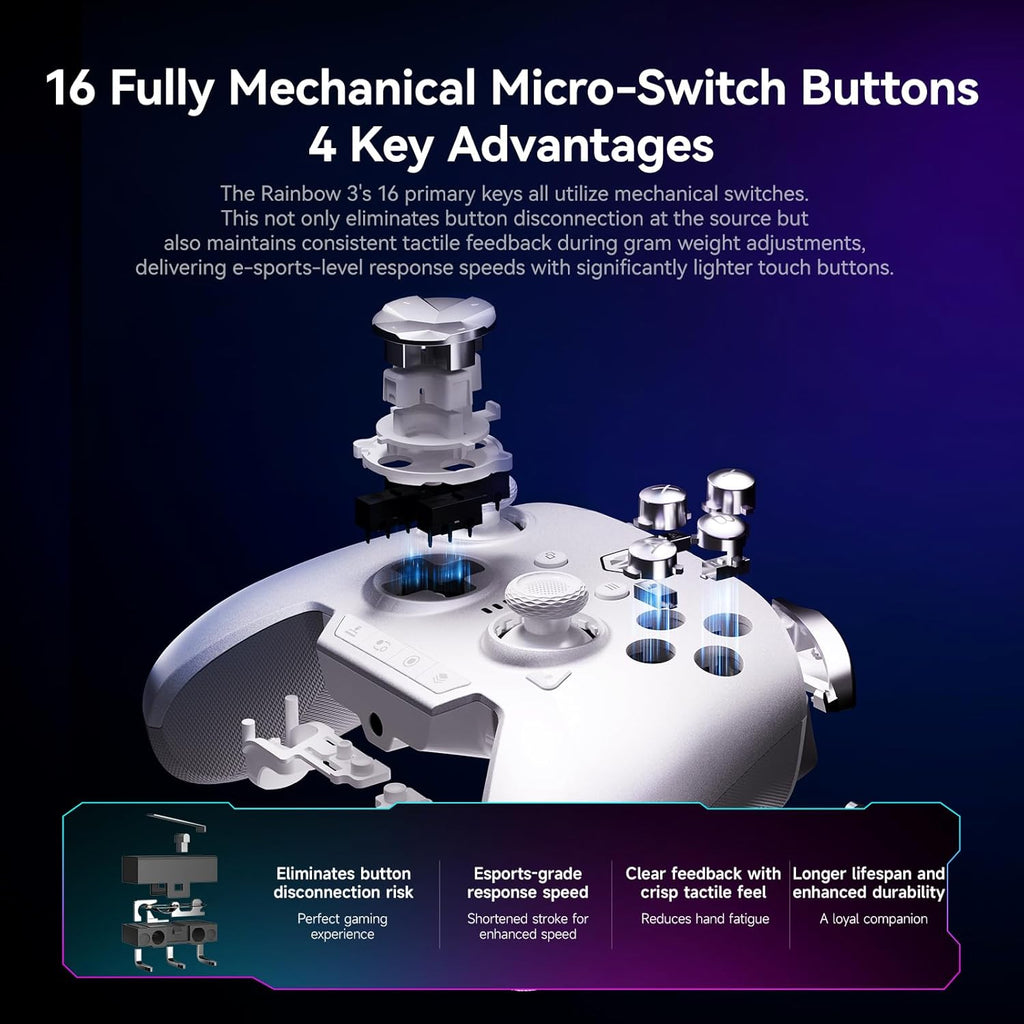 16 Fully Mechanical Micro-Switch Buttons
4 Key Advantages

The Rainbow 3's 16 primary keys all utilize mechanical switches. This not only eliminates button disconnection at the source but also maintains consistent tactile feedback during gram weight adjustments, delivering e-sports-level response speeds with significantly lighter touch buttons.

Eliminates button disconnection risk
Perfect gaming experience

Esports-grade response speed
Shortened stroke for enhanced speed

Clear feedback with crisp tactile feel
Reduces hand fatigue

Longer lifespan and enhanced durability
A loyal companion