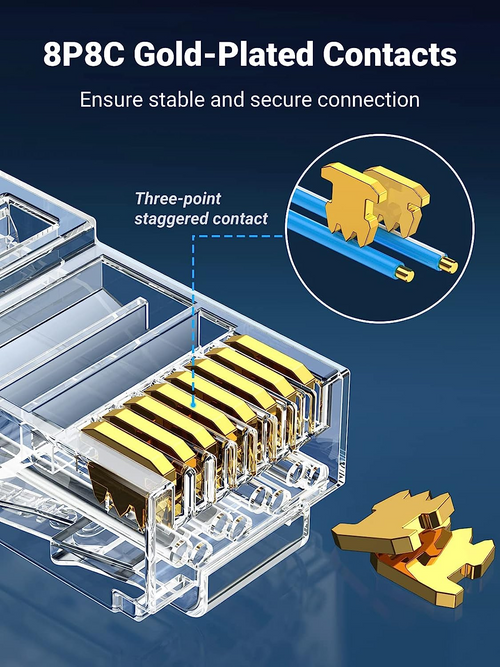 8P8C Gold-Plated Contacts

Ensure stable and secure connection

Three-point staggered contact