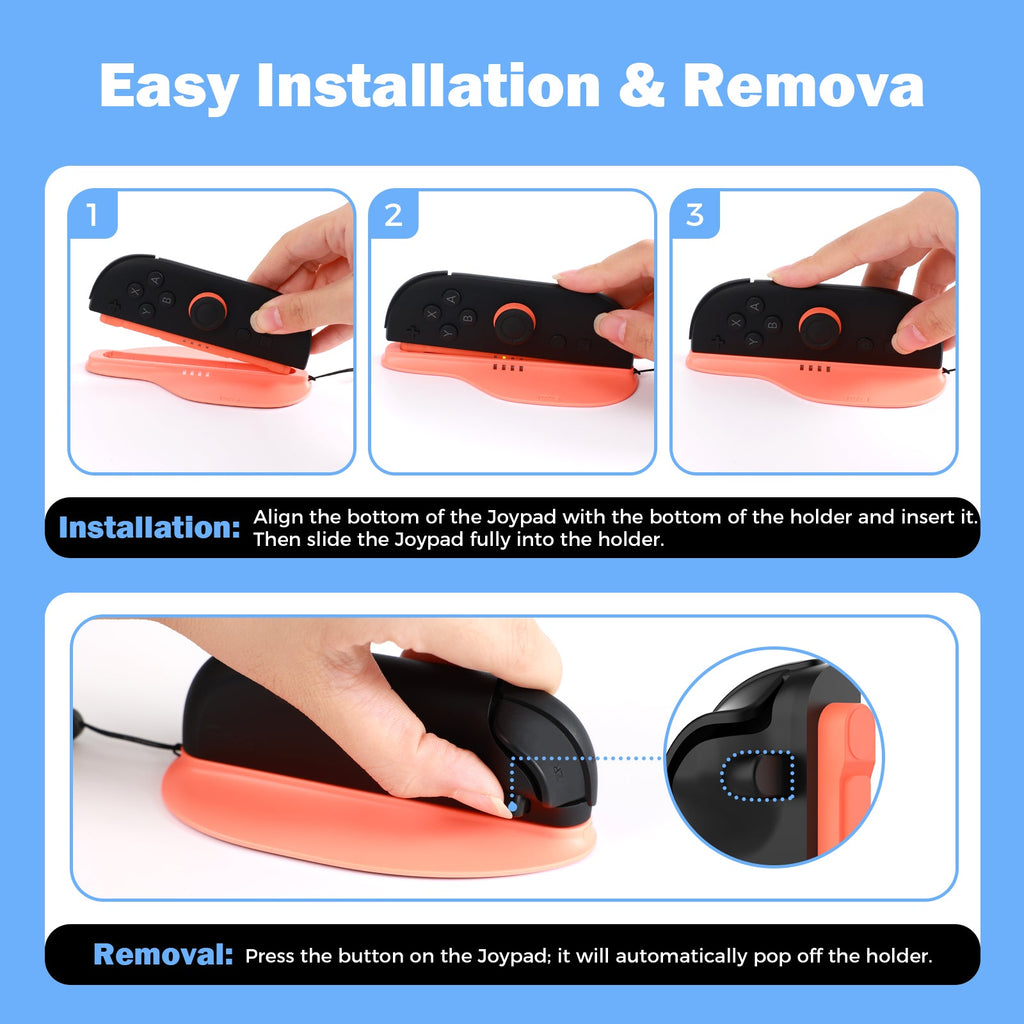 Easy Installation & Remova

1

2

3

Installation: Align the bottom of the Joypad with the bottom of the holder and insert it. Then slide the Joypad fully into the holder.

Removal: Press the button on the Joypad; it will automatically pop off the holder.