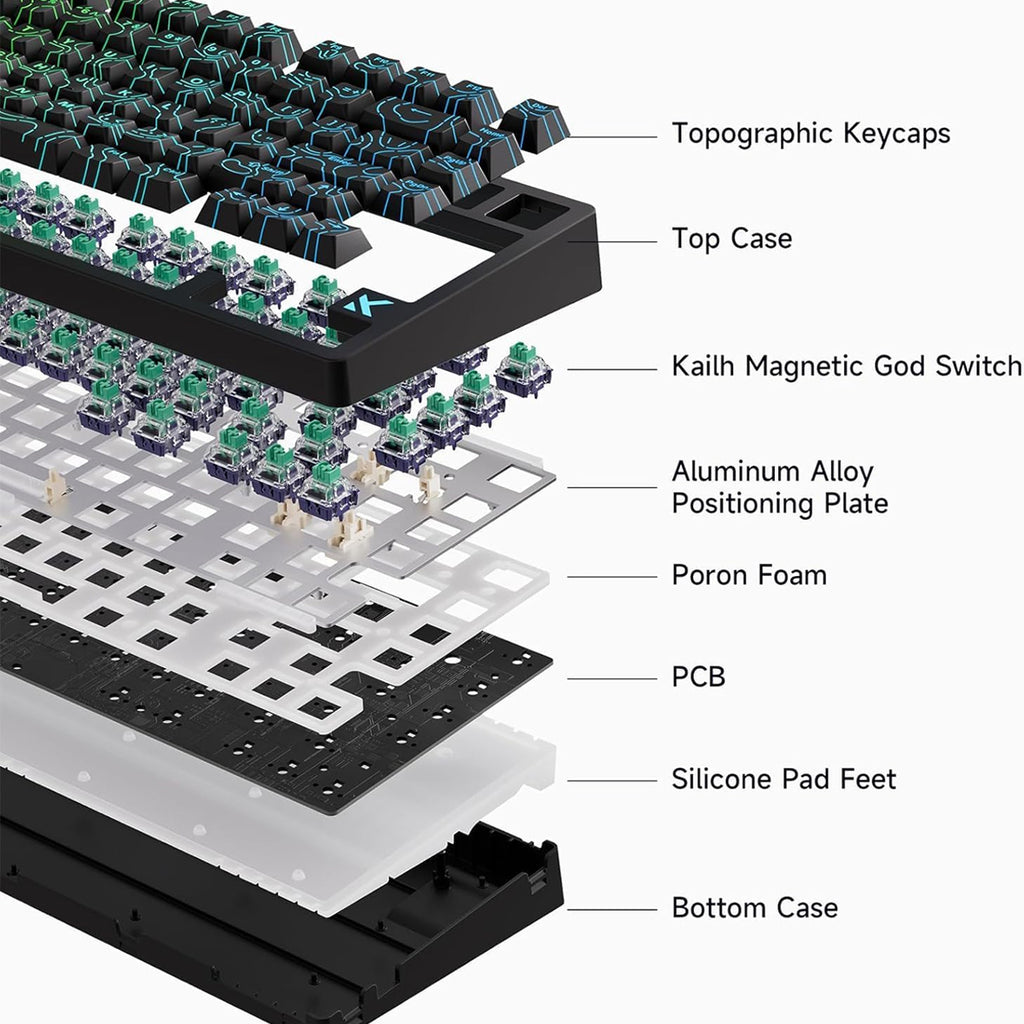 Topographic Keycaps

Top Case

Kailh Magnetic God Switch

Aluminum Alloy Positioning Plate

Poron Foam

PCB

Silicone Pad Feet

Bottom Case