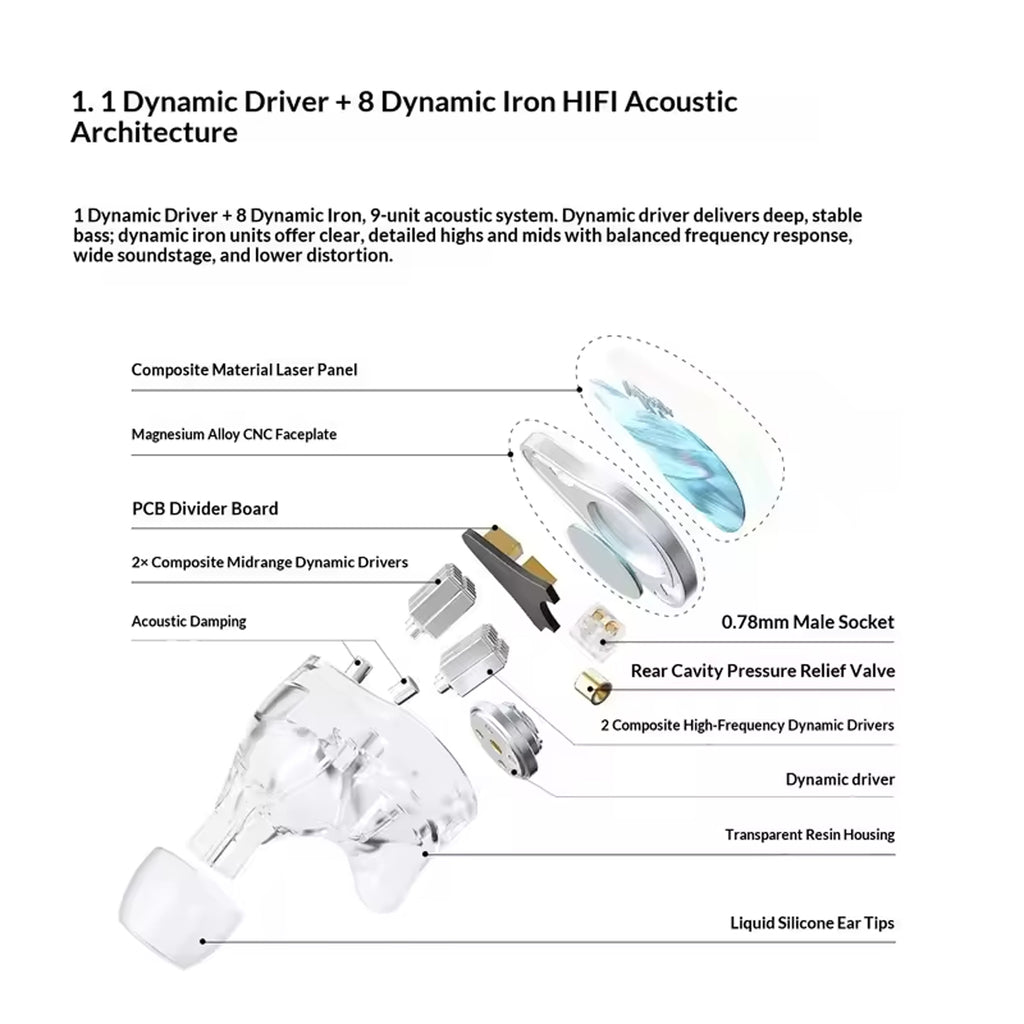 1. 1 Dynamic Driver + 8 Dynamic Iron HIFI Acoustic Architecture

1 Dynamic Driver + 8 Dynamic Iron, 9-unit acoustic system. Dynamic driver delivers deep, stable bass; dynamic iron units offer clear, detailed highs and mids with balanced frequency response, wide soundstage, and lower distortion.

Composite Material Laser Panel

Magnesium Alloy CNC Faceplate

PCB Divider Board

2× Composite Midrange Dynamic Drivers

Acoustic Damping

0.78mm Male Socket

Rear Cavity Pressure Relief Valve

2 Composite High-Frequency Dynamic Drivers

Dynamic driver

Transparent Resin Housing

Liquid Silicone Ear Tips