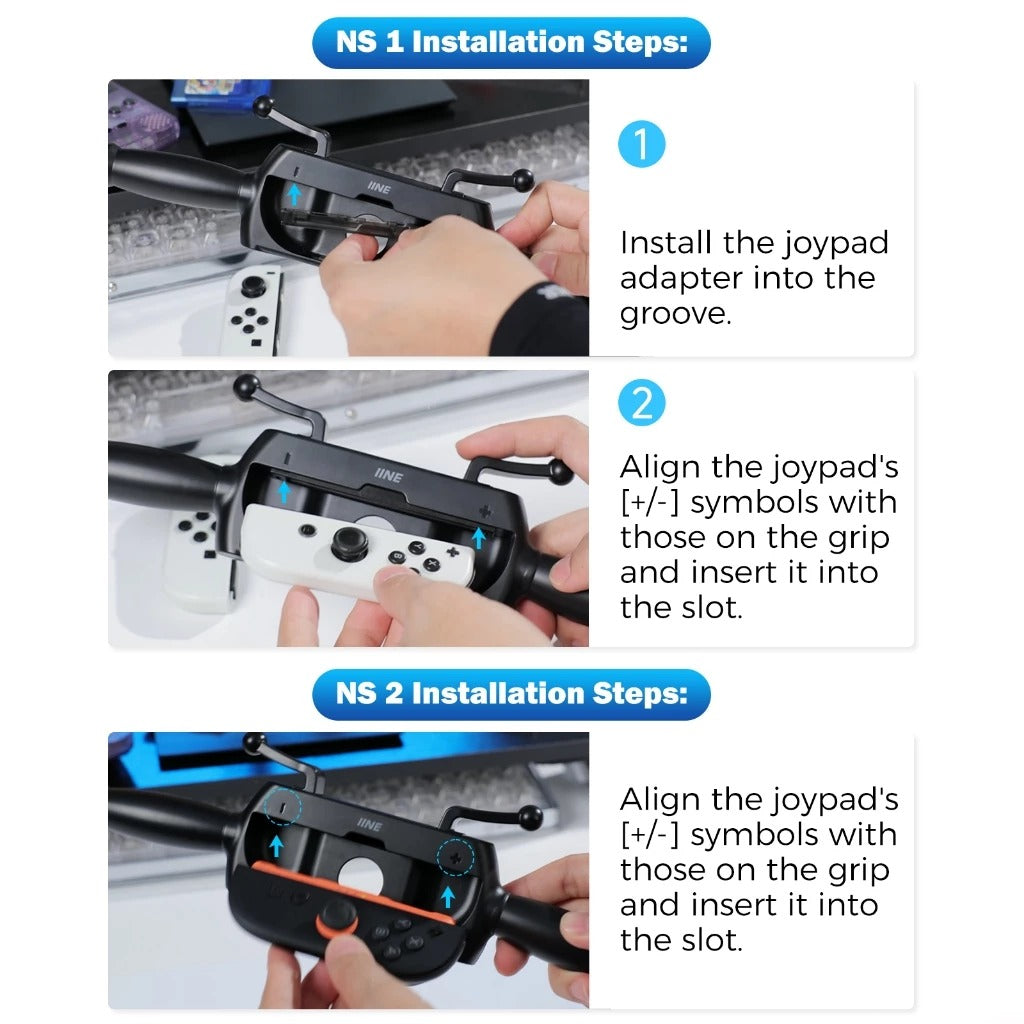 NS 1 Installation Steps:

IINE

1

Install the joypad adapter into the groove.

IINE

2

Align the joypad's [+/-] symbols with those on the grip and insert it into the slot.

NS 2 Installation Steps:

IINE

Align the joypad's [+/-] symbols with those on the grip and insert it into the slot.