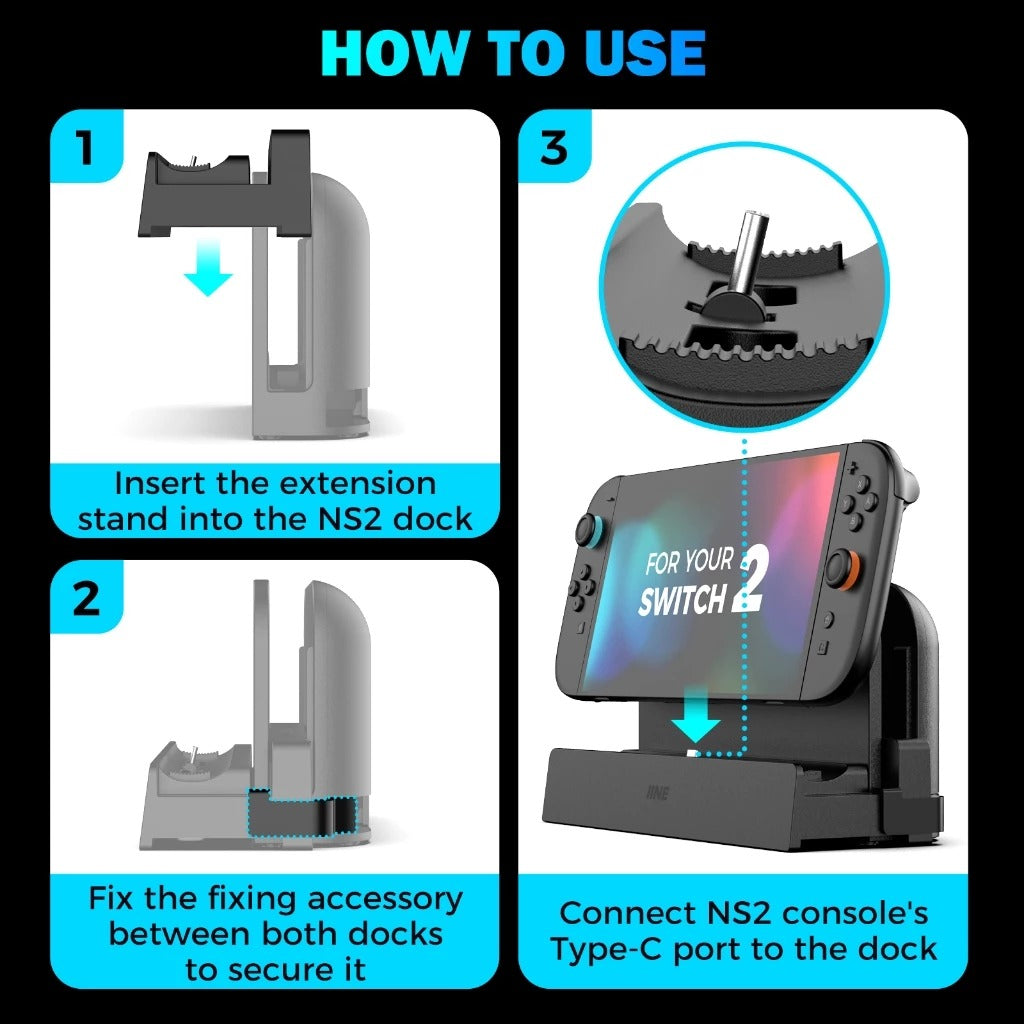 HOW TO USE

1

Insert the extension stand into the NS2 dock

2

Fix the fixing accessory between both docks to secure it

3

FOR YOUR SWITCH 2

IINE

Connect NS2 console's Type-C port to the dock