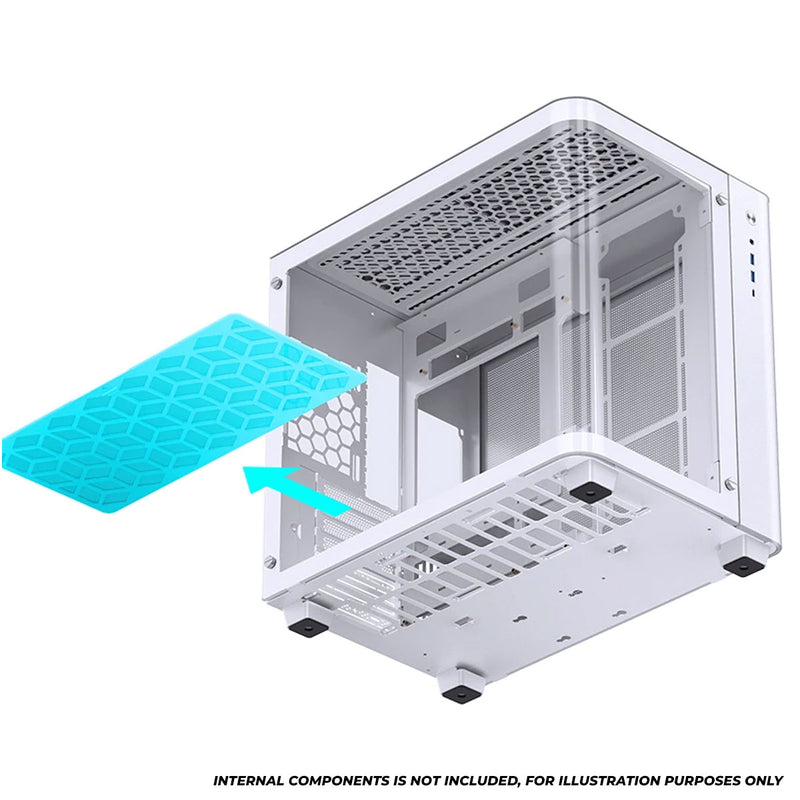 INTERNAL COMPONENTS IS NOT INCLUDED, FOR ILLUSTRATION PURPOSES ONLY