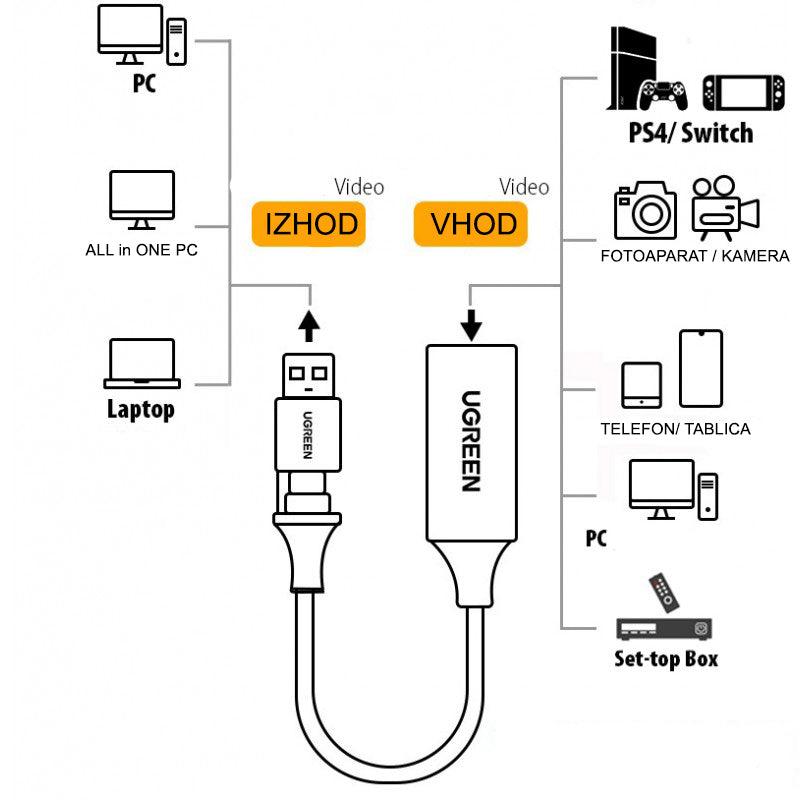 PC

ALL in ONE PC

Laptop

Video
IZHOD

Video
VHOD

UGREEN

UGREEN

PS4/ Switch

FOTOAPARAT / KAMERA

TELEFON/ TABLICA

PC

Set-top Box