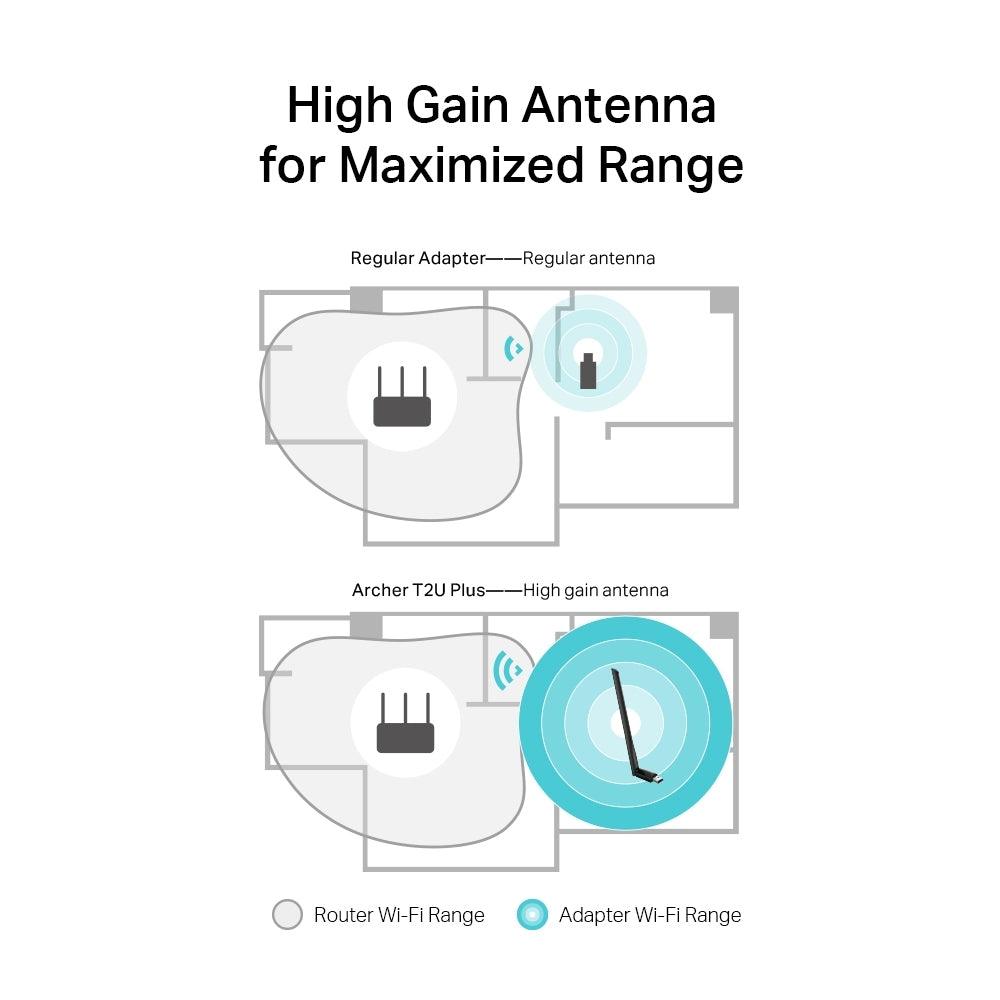 High Gain Antenna for Maximized Range

Regular Adapter——Regular antenna

Archer T2U Plus——High gain antenna

Router Wi-Fi Range Adapter Wi-Fi Range