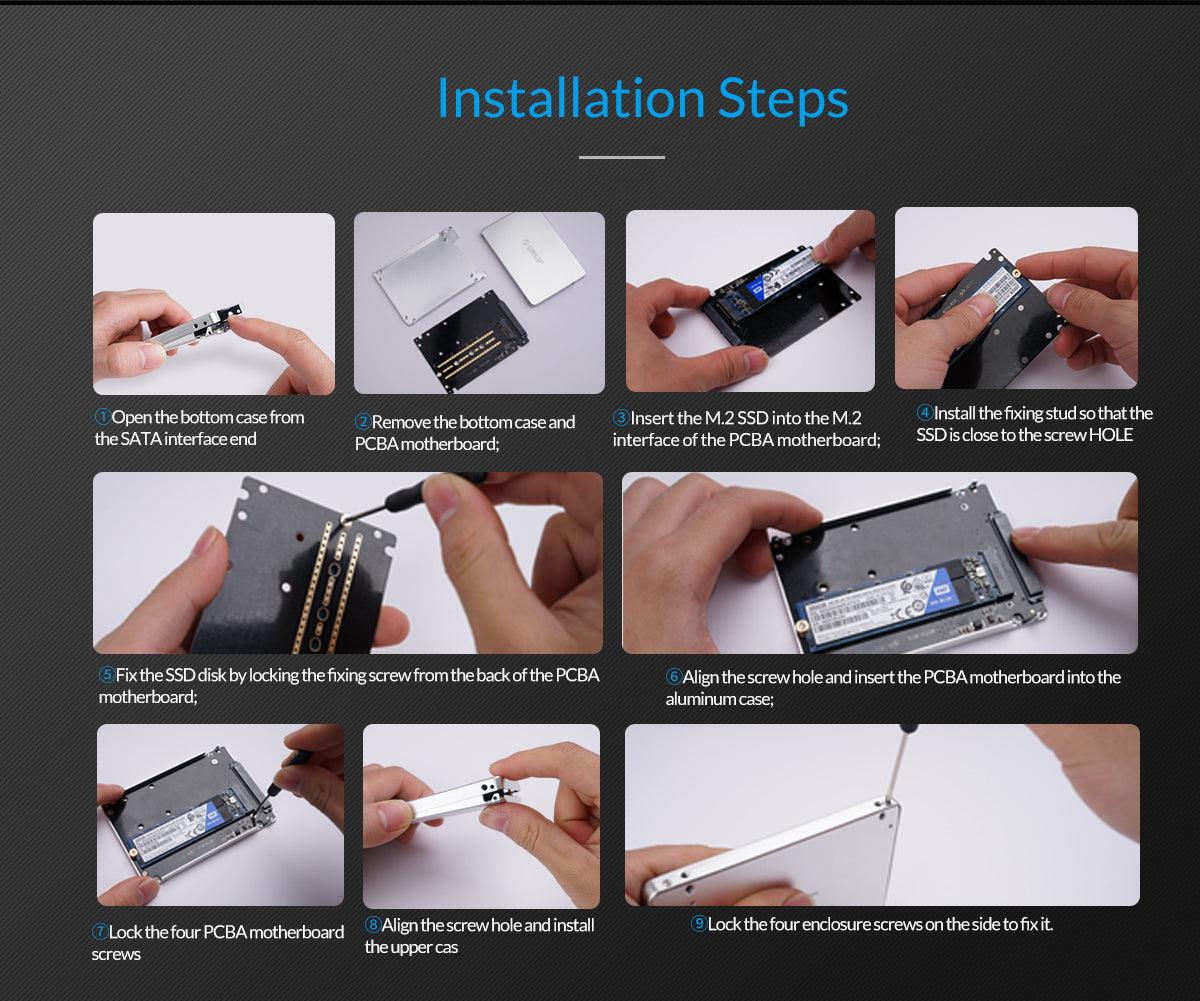 Installation Steps

①Open the bottom case from the SATA interface end

②Remove the bottom case and PCBA motherboard;

③Insert the M.2 SSD into the M.2 interface of the PCBA motherboard;

④Install the fixing stud so that the SSD is close to the screw HOLE

⑤Fix the SSD disk by locking the fixing screw from the back of the PCBA motherboard;

⑥Align the screw hole and insert the PCBA motherboard into the aluminum case;

⑦Lock the four PCBA motherboard screws

⑧Align the screw hole and install the upper cas

⑨Lock the four enclosure screws on the side to fix it.