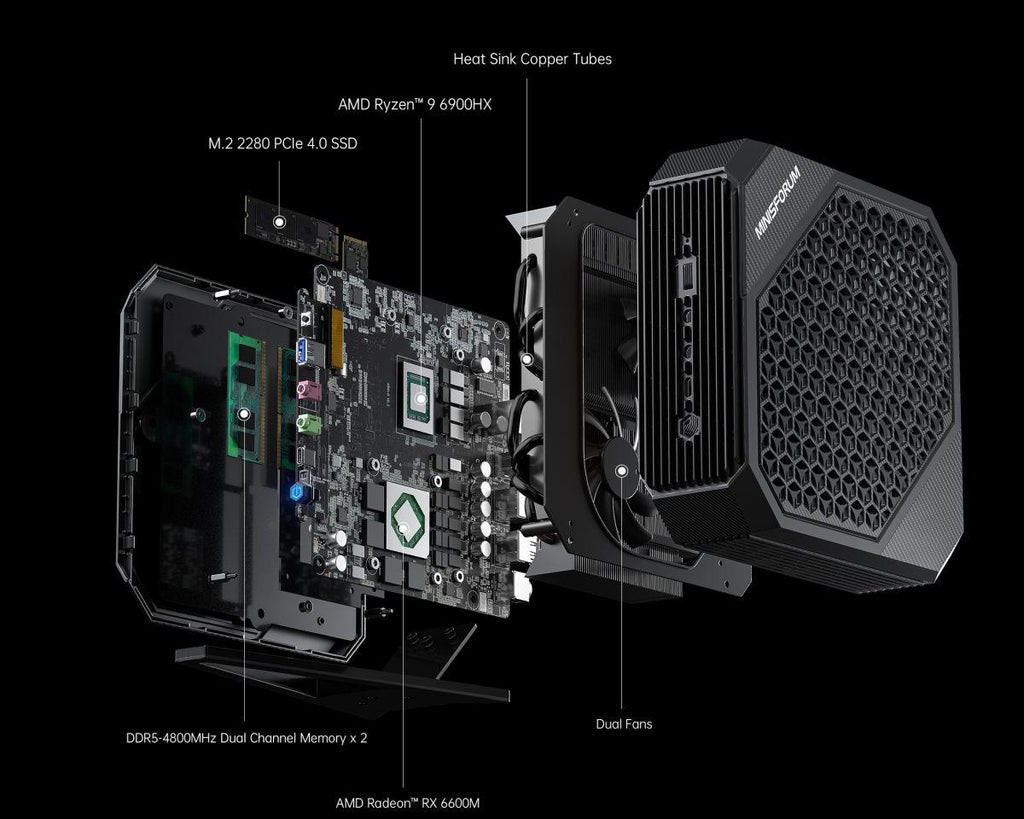 Heat Sink Copper Tubes

AMD Ryzen™ 9 6900HX

M.2 2280 PCIe 4.0 SSD

MINISFORUM

DDR5-4800MHz Dual Channel Memory x 2

Dual Fans

AMD Radeon™ RX 6600M