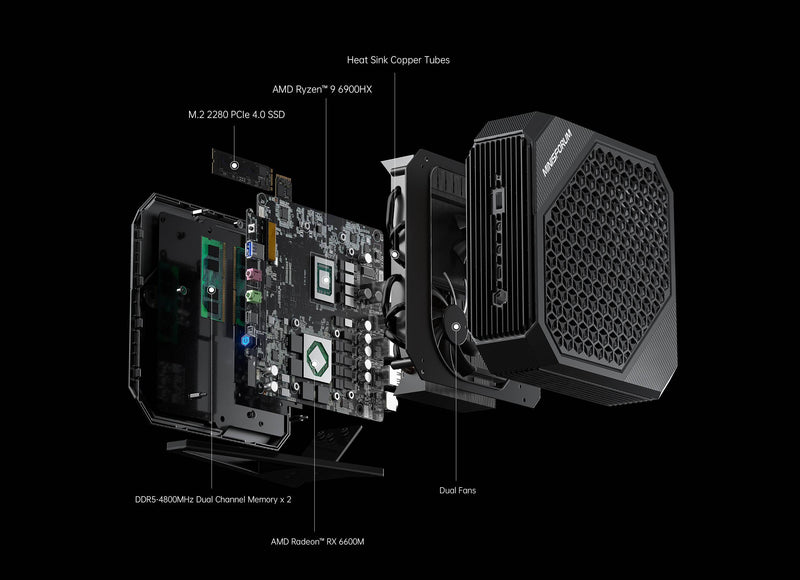 Heat Sink Copper Tubes

AMD Ryzen™ 9 6900HX

M.2 2280 PCIe 4.0 SSD

MINISFORUM

DDR5-4800MHz Dual Channel Memory x 2

Dual Fans

AMD Radeon™ RX 6600M