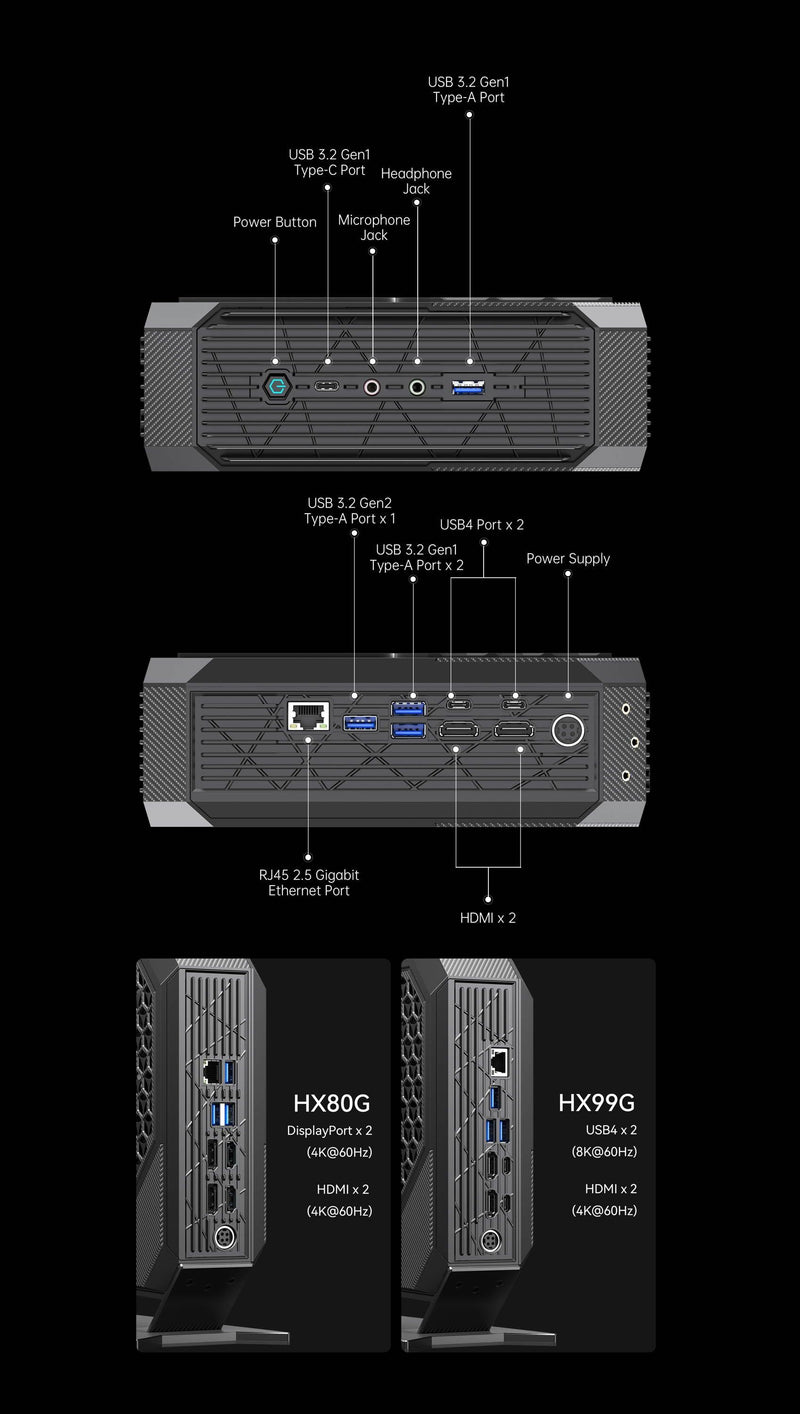 USB 3.2 Gen1
Type-A Port

USB 3.2 Gen1
Type-C Port

Headphone
Jack

Power Button

Microphone
Jack

USB 3.2 Gen2
Type-A Port x 1

USB4 Port x 2

USB 3.2 Gen1
Type-A Port x 2

Power Supply

RJ45 2.5 Gigabit
Ethernet Port

HDMI x 2

HX80G
DisplayPort x 2
(4K@60Hz)

HDMI x 2
(4K@60Hz)

HX99G
USB4 x 2
(8K@60Hz)

HDMI x 2
(4K@60Hz)